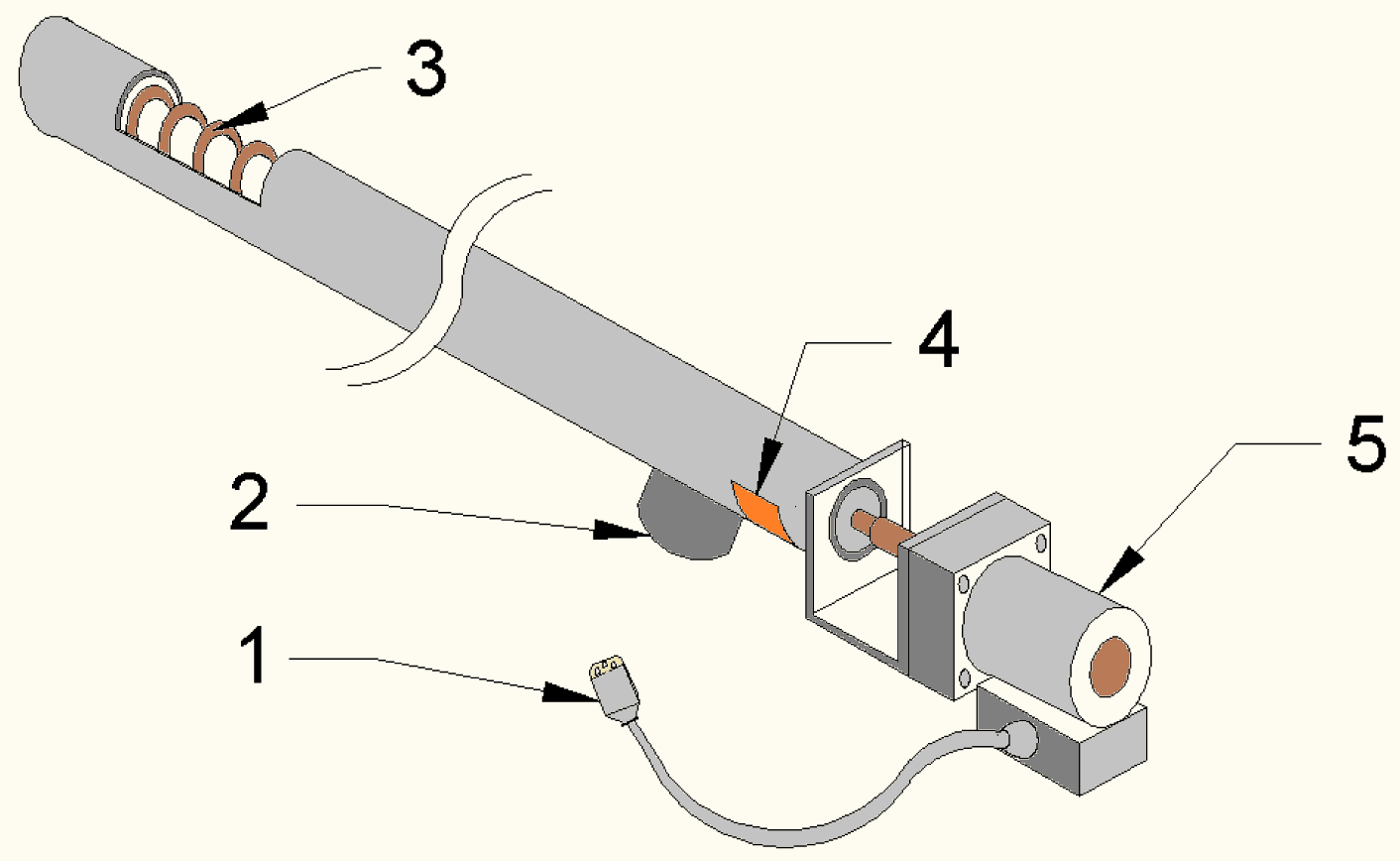 3
4
5
2
1